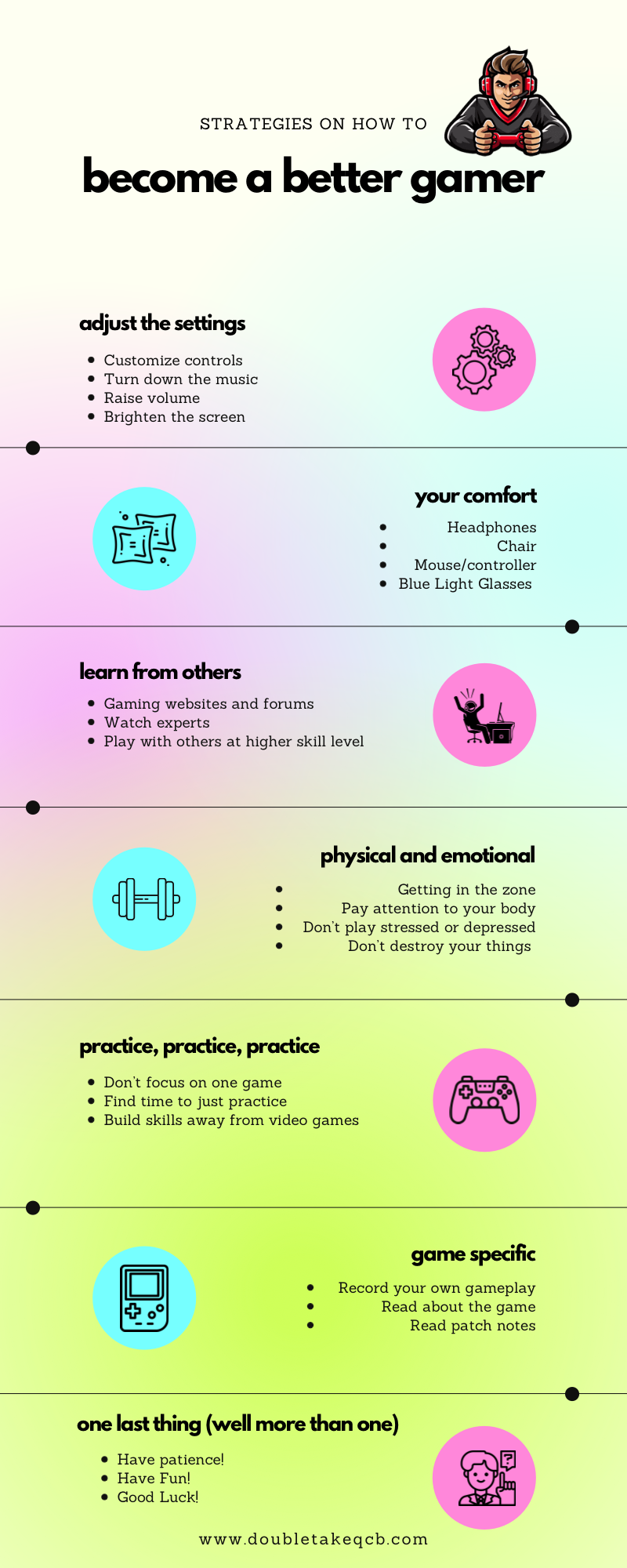 STRATEGIES ON HOW TO

become a better gamer

adjust the settings

- Customize controls
- Turn down the music
- Raise volume
- Brighten the screen

your comfort

- Headphones
- Chair
- Mouse/controller
- Blue Light Glasses

learn from others

- Gaming websites and forums
- Watch experts
- Play with others at higher skill level

physical and emotional

- Getting in the zone
- Pay attention to your body
- Don't play stressed or depressed
- Don't destroy your things

practice, practice, practice

- Don't focus on one game
- Find time to just practice
- Build skills away from video games

game specific

- Record your own gameplay
- Read about the game
- Read patch notes

one last thing (well more than one)

- Have patience!
- Have Fun!
- Good Luck!

www.doubletakeqcb.com